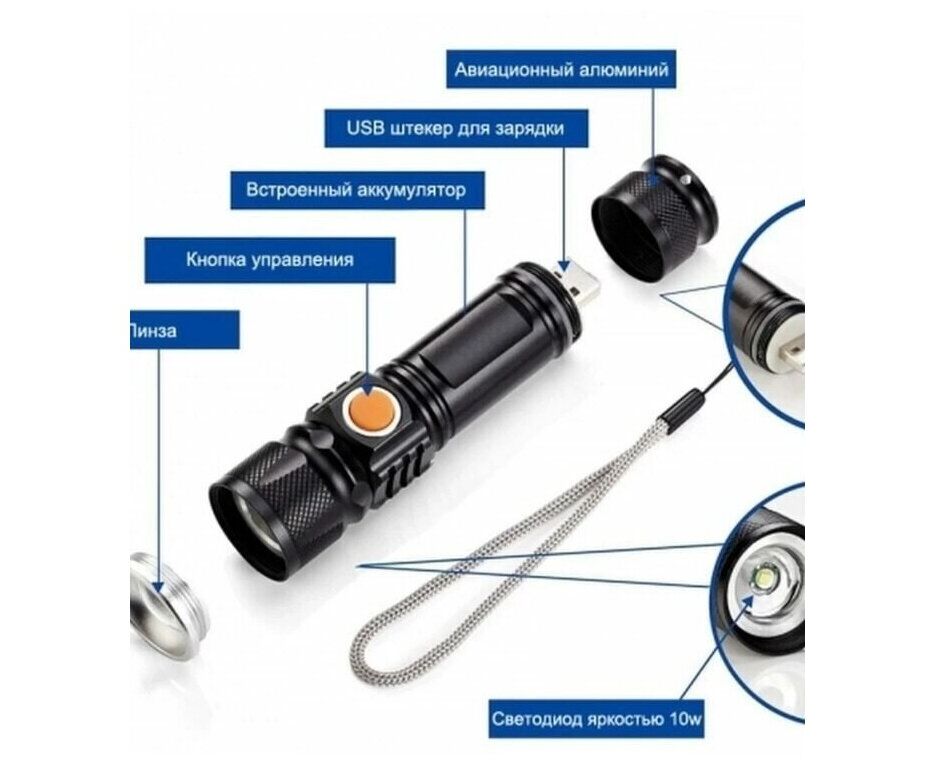 Авиационный алюминий

USB штекер для зарядки

Встроенный аккумулятор

Кнопка управления

Линза

Светодиод яркостью 10w